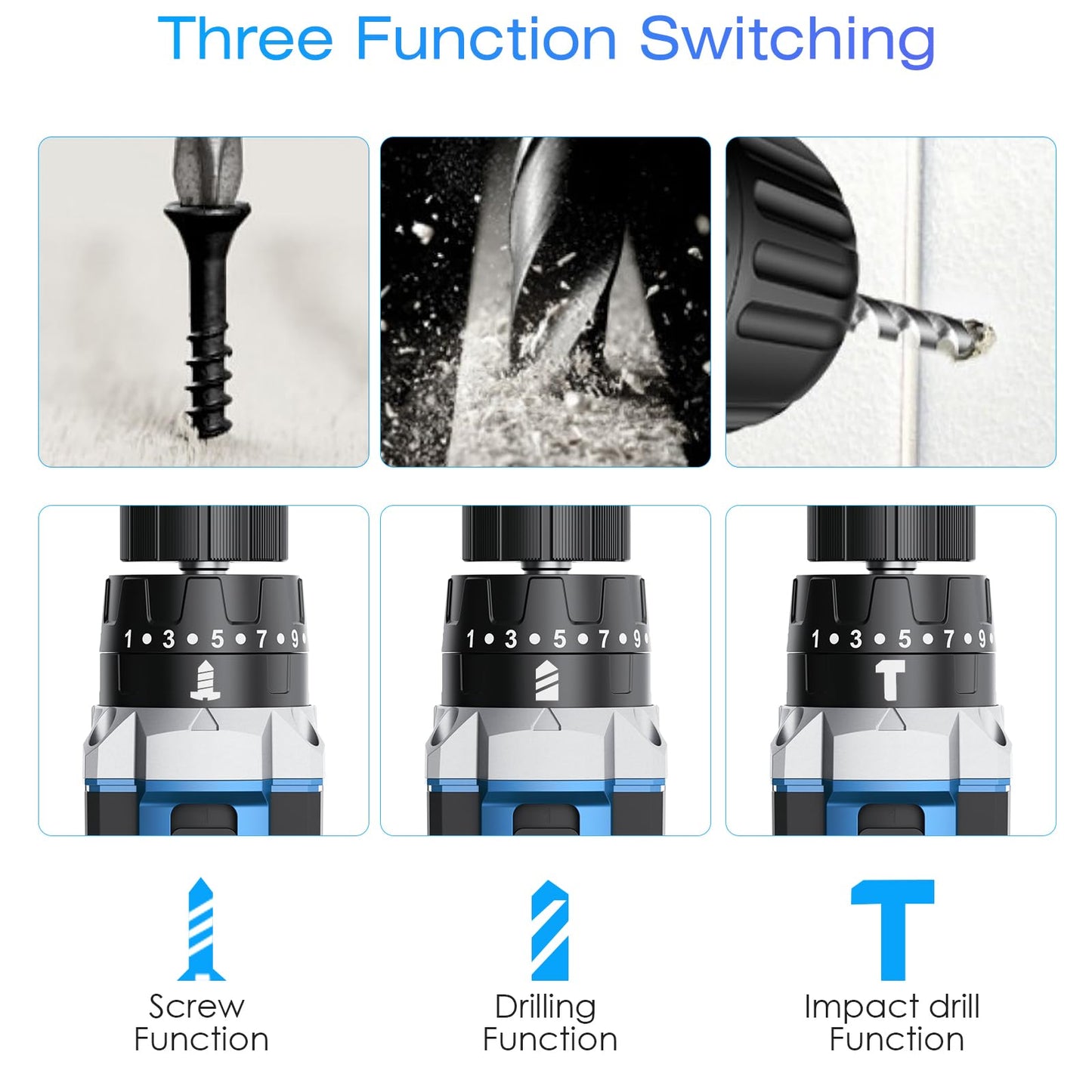 Three Function Switching

1 • 3 • 5 • 7 • 9

1 • 3 • 5 • 7 • 9

1 • 3 • 5 • 7 • 9

Screw Function

Drilling Function

Impact drill Function